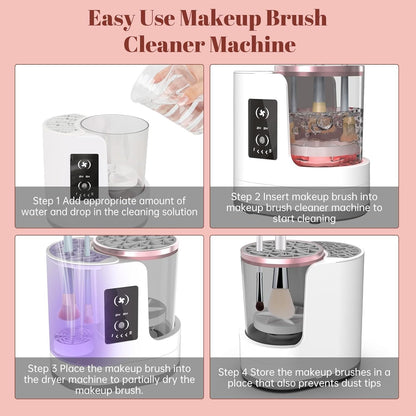 Easy Use Makeup Brush Cleaner Machine

Step 1 Add appropriate amount of water and drop in the cleaning solution

Step 2 Insert makeup brush into makeup brush cleaner machine to start cleaning

Step 3 Place the makeup brush into the dryer machine to partially dry the makeup brush.

Step 4 Store the makeup brushes in a place that also prevents dust tips