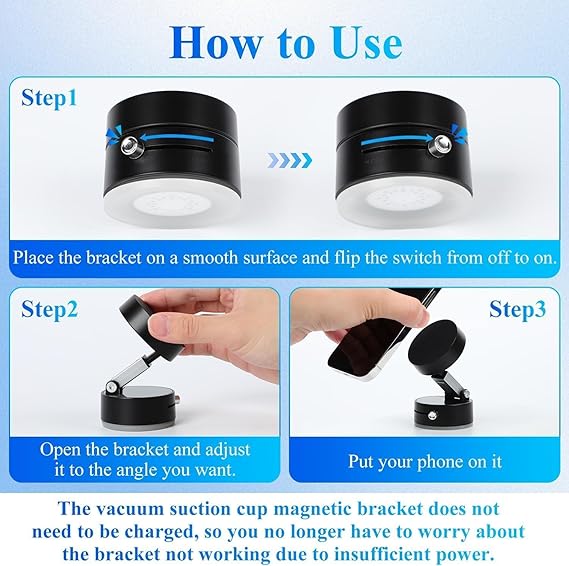 How to Use

Step1

Place the bracket on a smooth surface and flip the switch from off to on.

Step2

Open the bracket and adjust it to the angle you want.

Step3

Put your phone on it

The vacuum suction cup magnetic bracket does not need to be charged, so you no longer have to worry about the bracket not working due to insufficient power.